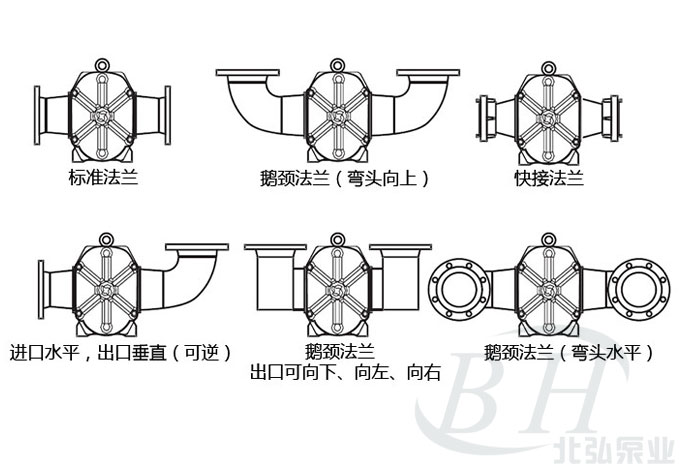 标准法兰

鹅颈法兰（弯头向上）

快接法兰

进口水平，出口垂直（可逆）

鹅颈法兰
出口可向下、向左、向右

鹅颈法兰（弯头水平）

BH
北弘泵业